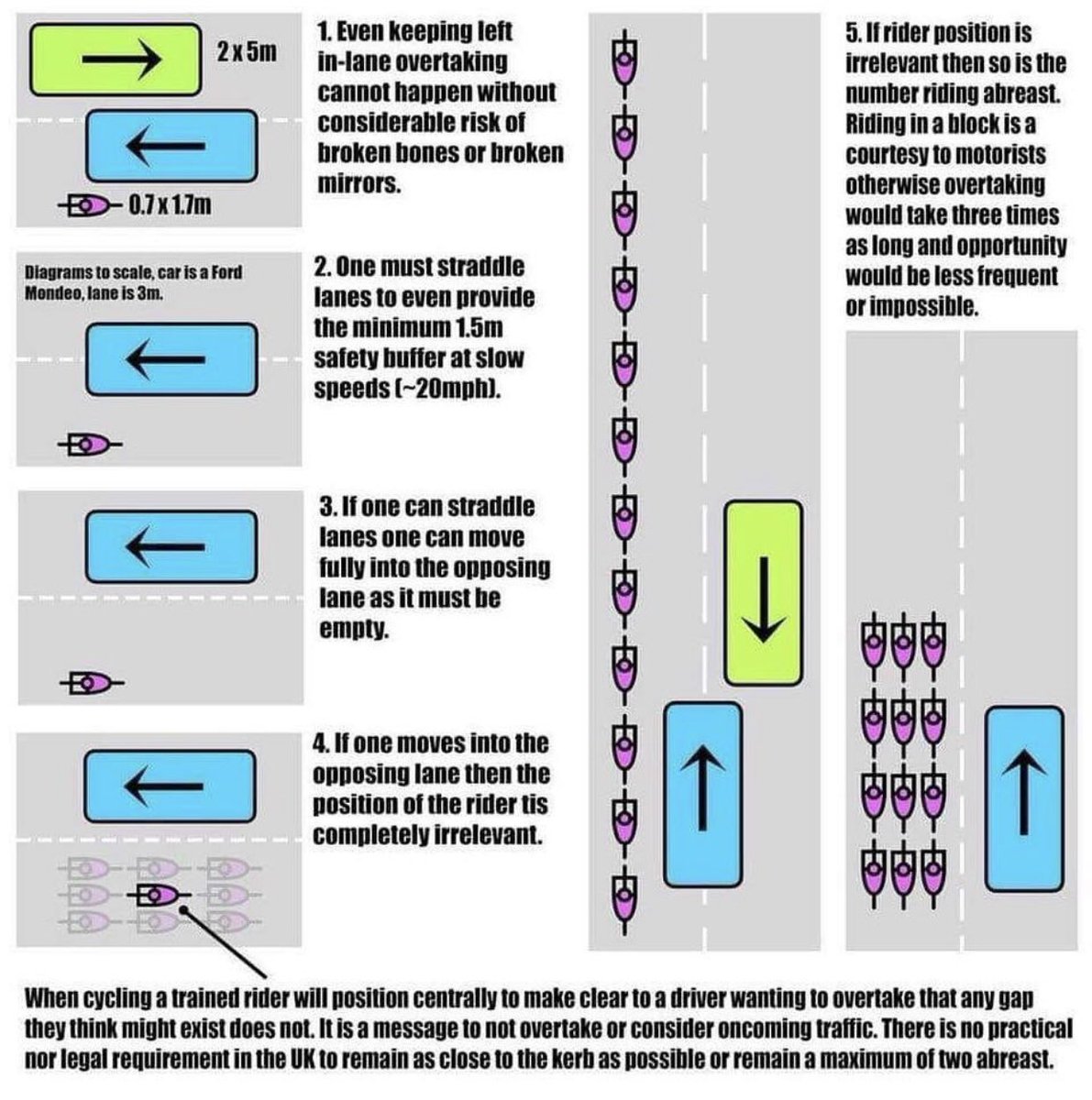 2 x 5m

0.7 x 1.7m

1. Even keeping left in-lane overtaking cannot happen without considerable risk of broken bones or broken mirrors.

Diagrams to scale, car is a Ford Mondeo, lane is 3m.

2. One must straddle lanes to even provide the minimum 1.5m safety buffer at slow speeds (~20mph).

3. If one can straddle lanes one can move fully into the opposing lane as it must be empty.

4. If one moves into the opposing lane then the position of the rider tis completely irrelevant.

5. If rider position is irrelevant then so is the number riding abreast. Riding in a block is a courtesy to motorists otherwise overtaking would take three times as long and opportunity would be less frequent or impossible.

When cycling a trained rider will position centrally to make clear to a driver wanting to overtake that any gap they think might exist does not. It is a message to not overtake or consider oncoming traffic. There is no practical nor legal requirement in the UK to remain as close to the kerb as possible or remain a maximum of two abreast.